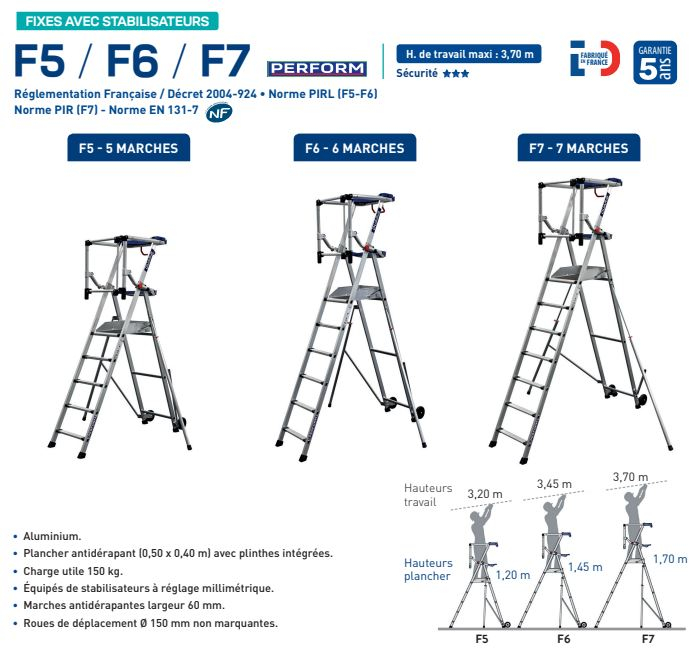 FIXES AVEC STABILISATEURS

F5 / F6 / F7 PERFORM

H. de travail maxi : 3,70 m
Sécurité ★★★

FABRIQUÉ EN FRANCE

GARANTIE 5 ans

Réglementation Française / Décret 2004-924 • Norme PIRL (F5-F6)
Norme PIR (F7) - Norme EN 131-7 NF

F5 - 5 MARCHES

F6 - 6 MARCHES

F7 - 7 MARCHES

Hauteurs travail

3,20 m

3,45 m

3,70 m

Hauteurs plancher

1,20 m

1,45 m

1,70 m

F5

F6

F7

• Aluminium.
• Plancher antidérapant (0,50 x 0,40 m) avec plinthes intégrées.
• Charge utile 150 kg.
• Équipés de stabilisateurs à réglage millimétrique.
• Marches antidérapantes largeur 60 mm.
• Roues de déplacement Ø 150 mm non marquantes.